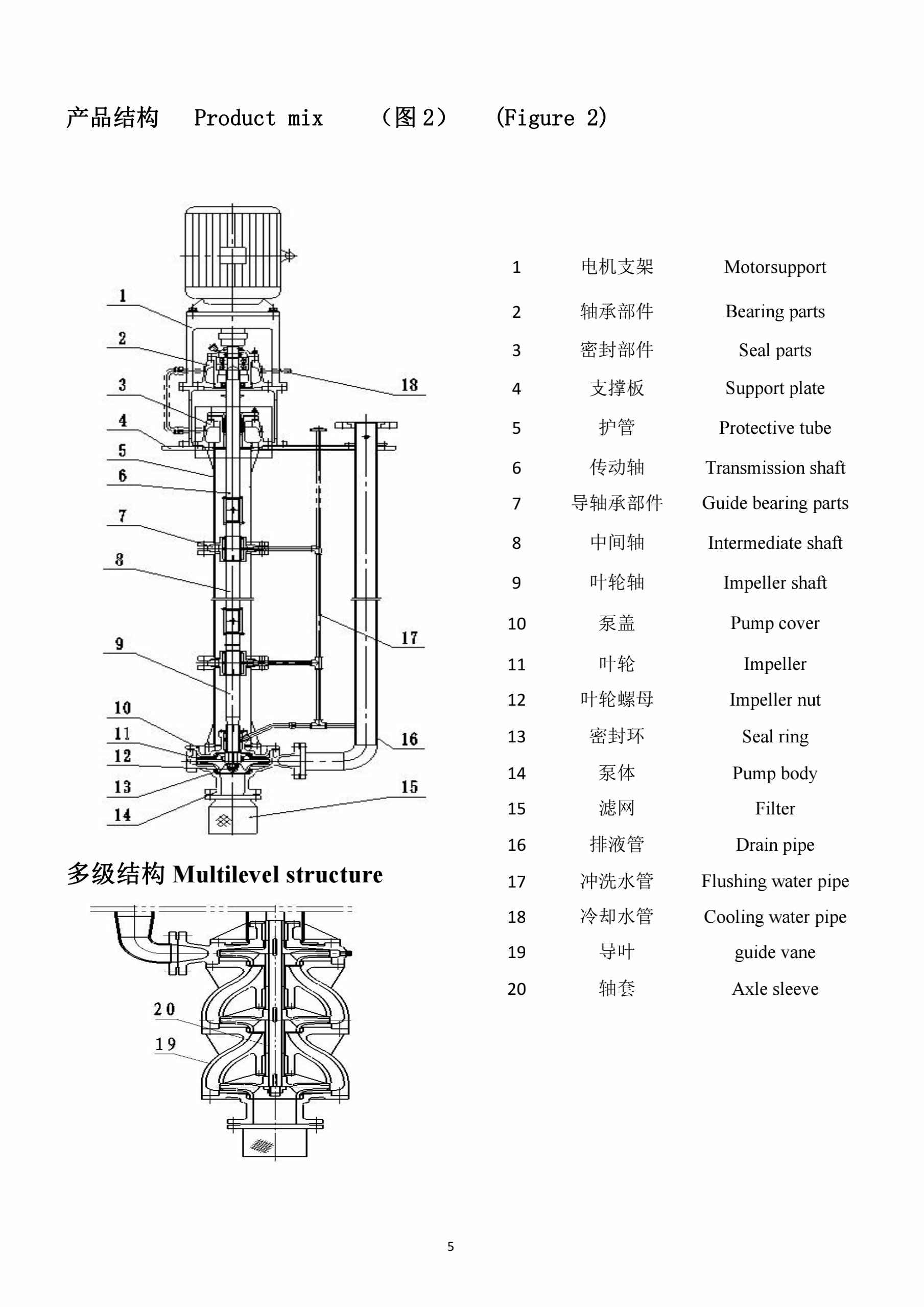 产品结构 Product mix （图 2） (Figure 2)

1
2
3
4
5
6
7
8
9
10
11
12
13
14
18
17
16
15

多级结构 Multilevel structure

20
19

| 1 | 电机支架 | Motorsupport |
|---|---|---|
| 2 | 轴承部件 | Bearing parts |
| 3 | 密封部件 | Seal parts |
| 4 | 支撑板 | Support plate |
| 5 | 护管 | Protective tube |
| 6 | 传动轴 | Transmission shaft |
| 7 | 导轴承部件 | Guide bearing parts |
| 8 | 中间轴 | Intermediate shaft |
| 9 | 叶轮轴 | Impeller shaft |
| 10 | 泵盖 | Pump cover |
| 11 | 叶轮 | Impeller |
| 12 | 叶轮螺母 | Impeller nut |
| 13 | 密封环 | Seal ring |
| 14 | 泵体 | Pump body |
| 15 | 滤网 | Filter |
| 16 | 排液管 | Drain pipe |
| 17 | 冲洗水管 | Flushing water pipe |
| 18 | 冷却水管 | Cooling water pipe |
| 19 | 导叶 | guide vane |
| 20 | 轴套 | Axle sleeve |

5